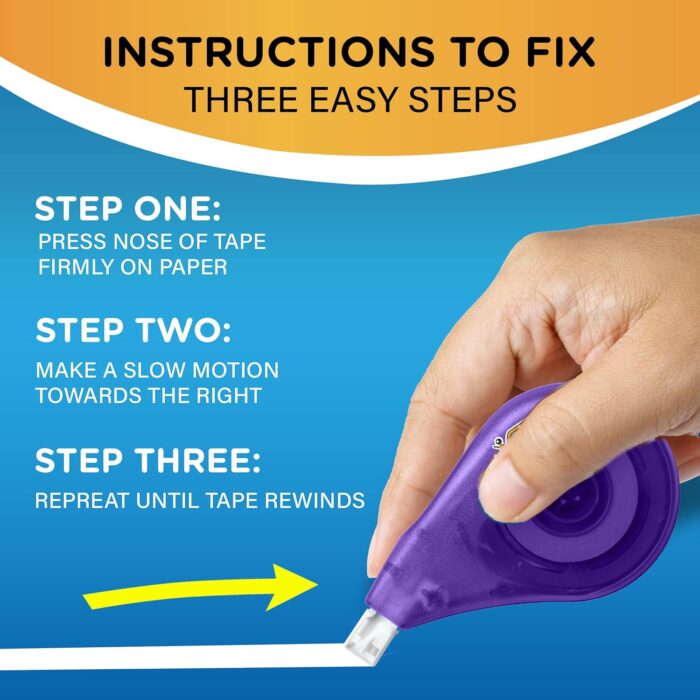 INSTRUCTIONS TO FIX
THREE EASY STEPS

STEP ONE:
PRESS NOSE OF TAPE FIRMLY ON PAPER

STEP TWO:
MAKE A SLOW MOTION TOWARDS THE RIGHT

STEP THREE:
REPREAT UNTIL TAPE REWINDS